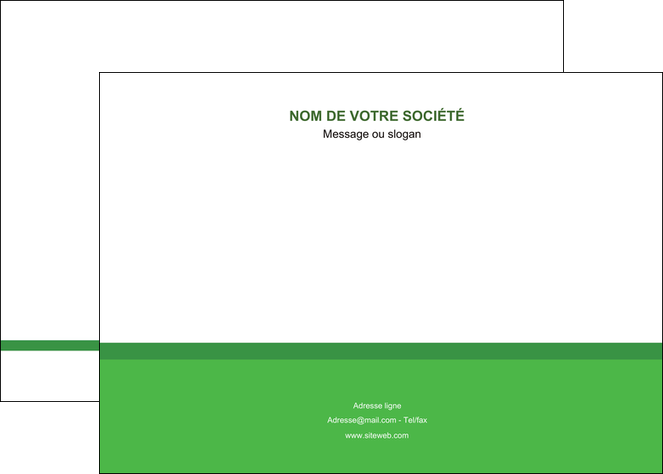 NOM DE VOTRE SOCIÉTÉ
Message ou slogan

Adresse ligne
Adresse@mail.com - Tel/fax
www.siteweb.com